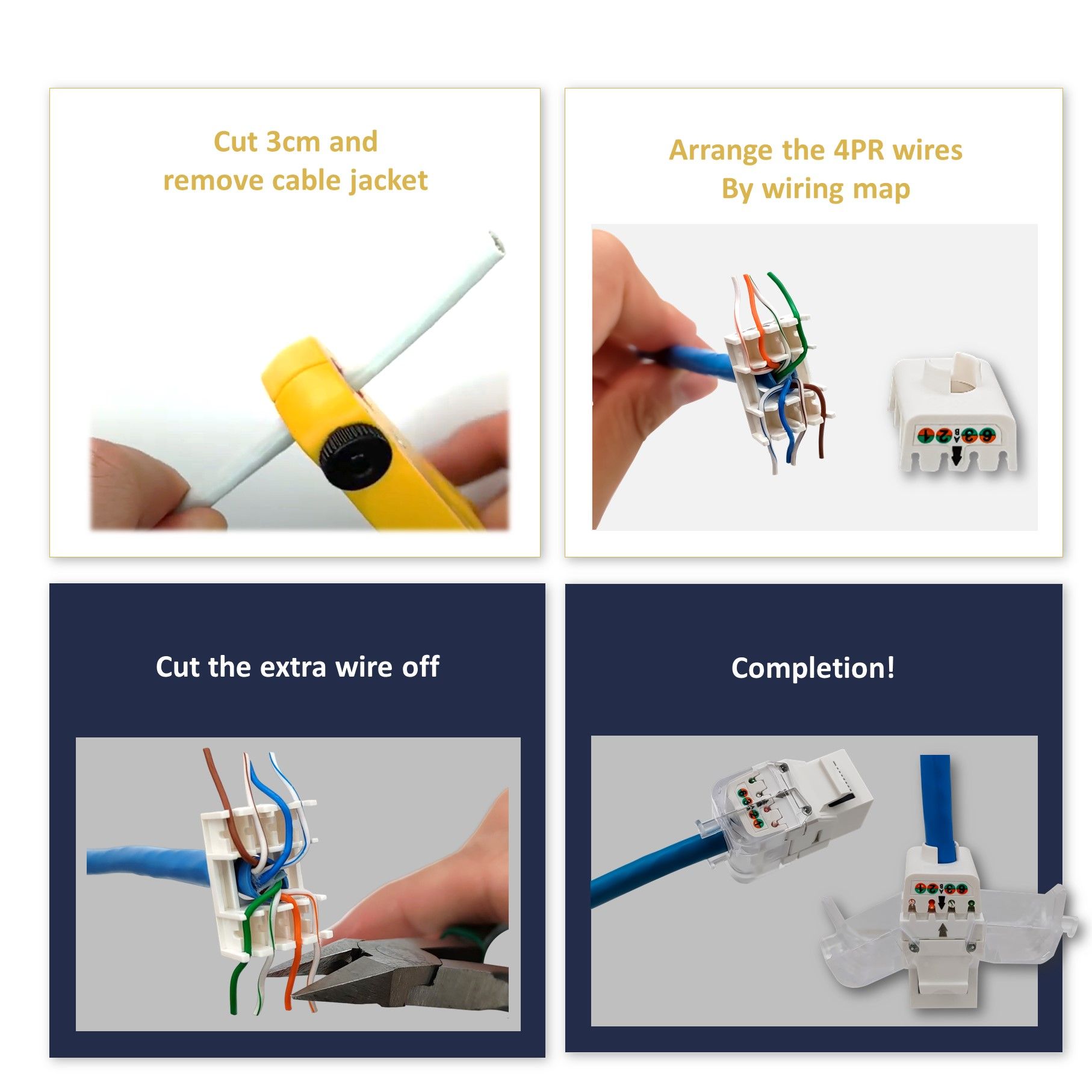 Cut 3cm and
remove cable jacket

Arrange the 4PR wires
By wiring map

Cut the extra wire off

Completion!